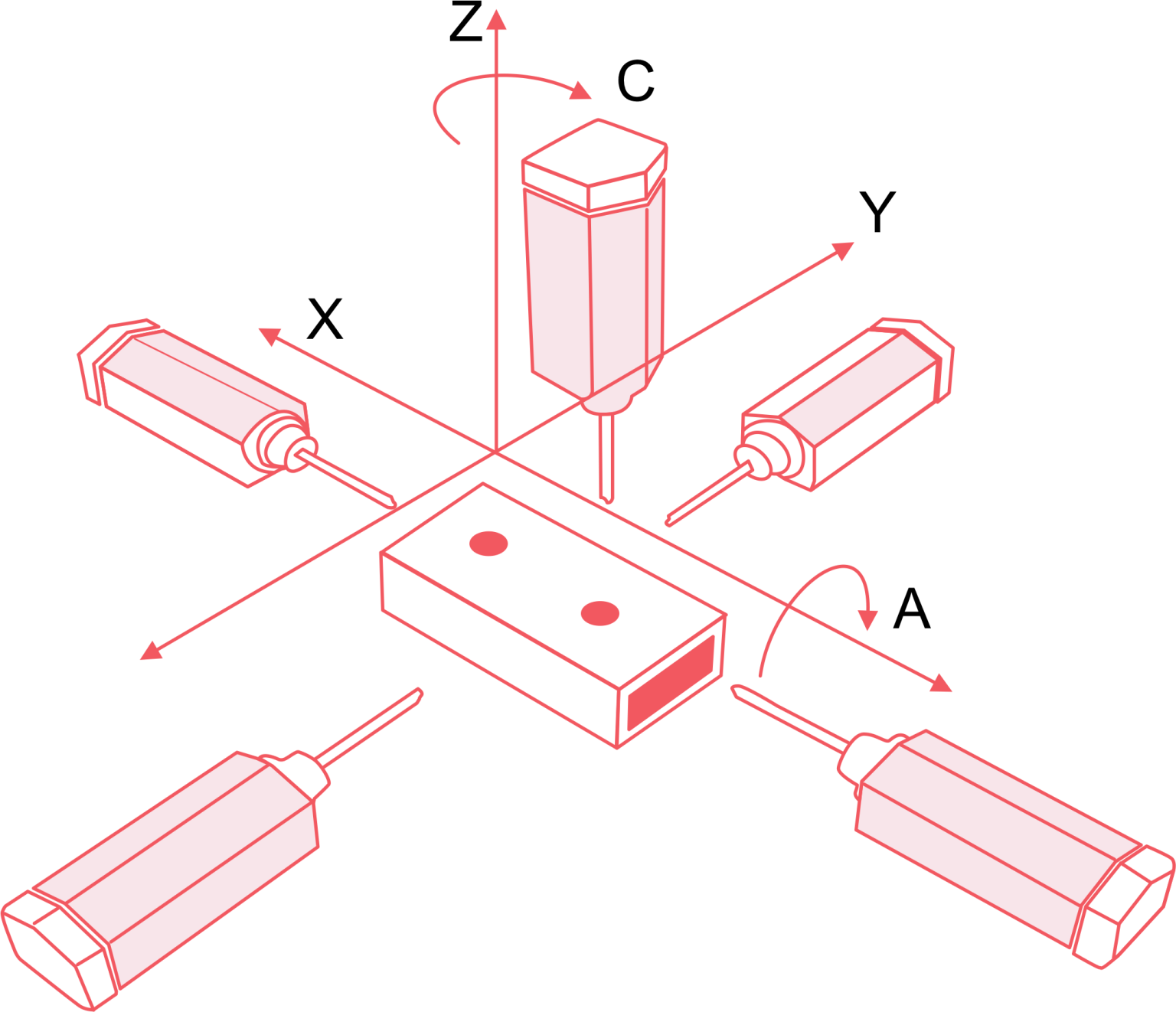 Z
C
Y
X
A