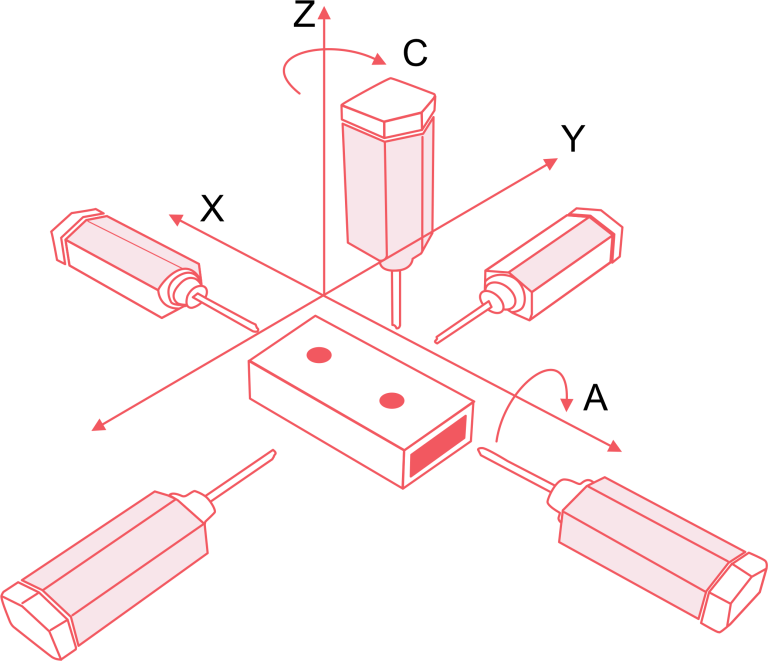 Z
C
Y
X
A