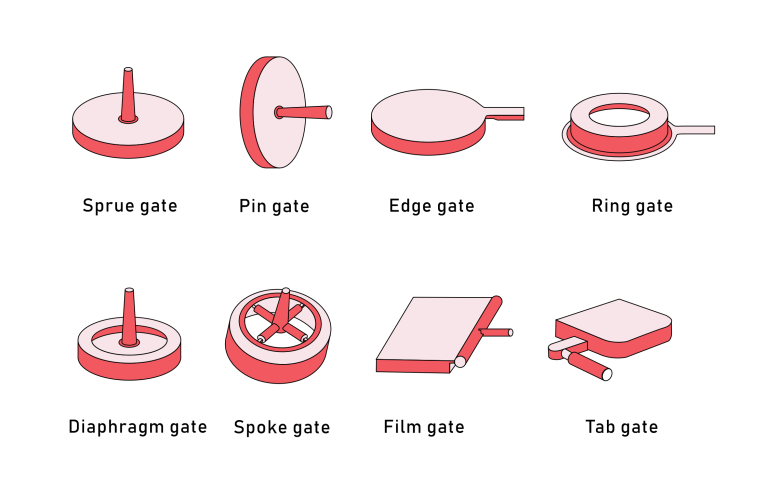 Sprue gate

Pin gate

Edge gate

Ring gate

Diaphragm gate

Spoke gate

Film gate

Tab gate