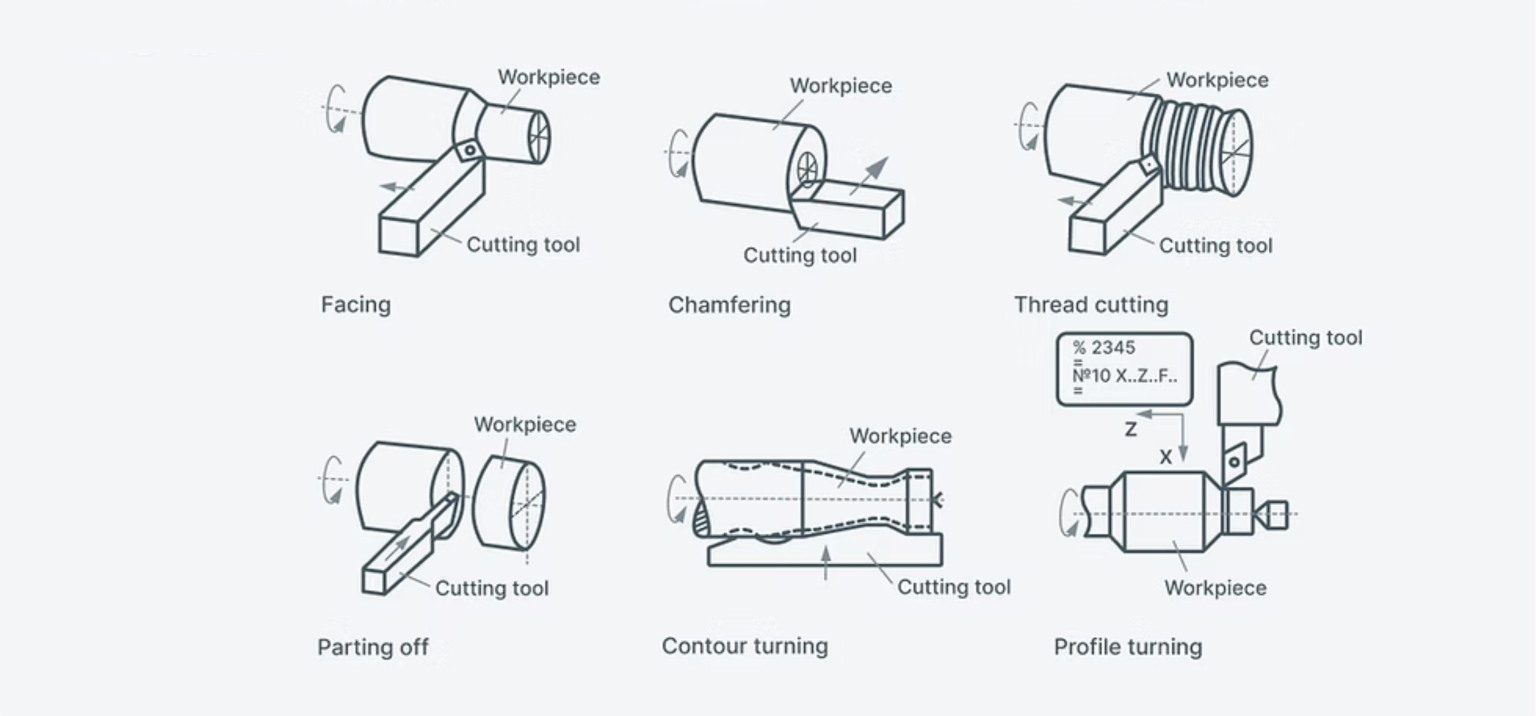 Workpiece

Cutting tool

Facing

Workpiece

Cutting tool

Chamfering

Workpiece

Cutting tool

Thread cutting

Workpiece

Cutting tool

Parting off

Workpiece

Cutting tool

Contour turning

% 2345
=
№10 X..Z..F..
=

Cutting tool

Z

X

Workpiece

Profile turning