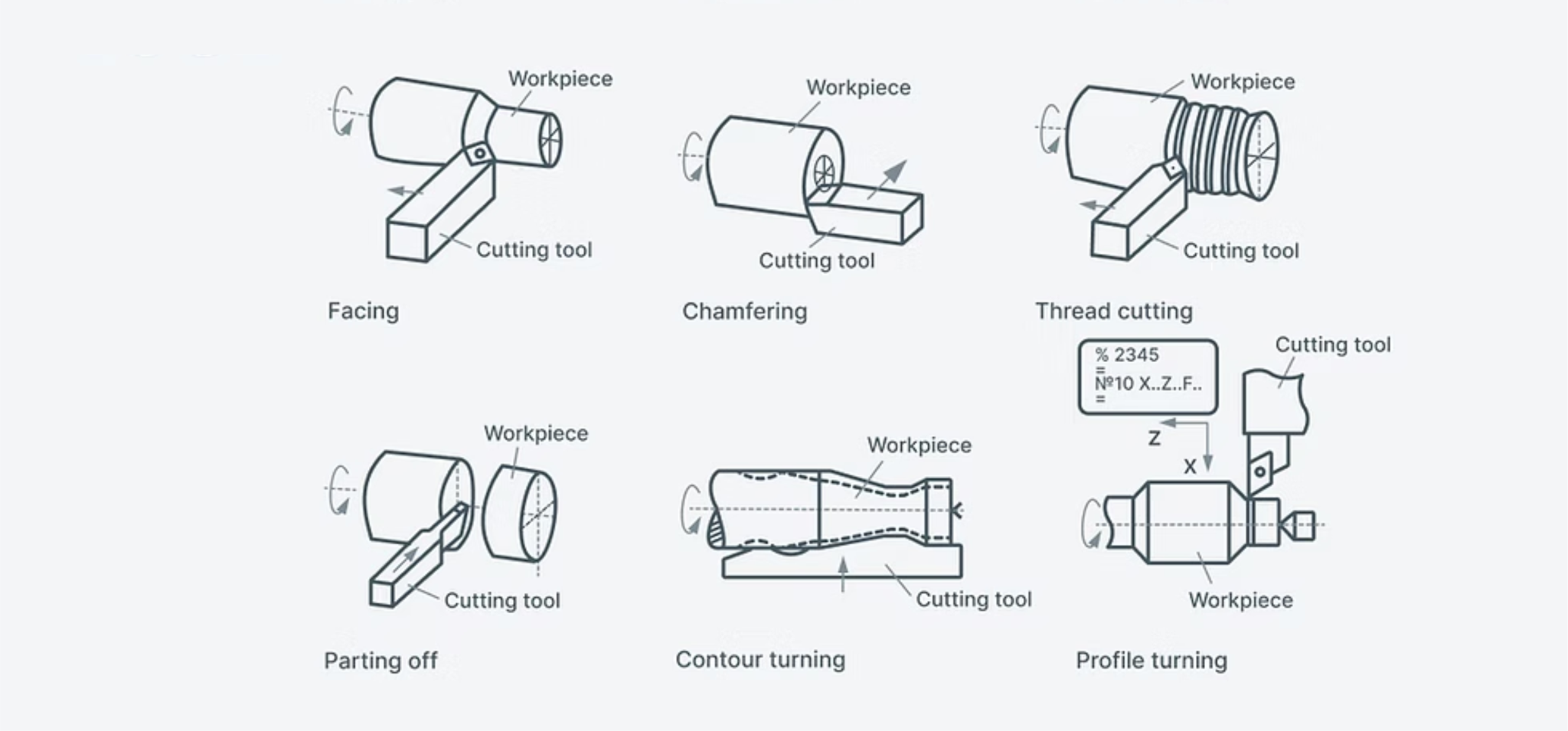 Workpiece
Cutting tool
Facing

Workpiece
Cutting tool
Chamfering

Workpiece
Cutting tool
Thread cutting

Workpiece
Cutting tool
Parting off

Workpiece
Cutting tool
Contour turning

% 2345
=
№10 X..Z..F..
=
Cutting tool
Z
X
Workpiece
Profile turning